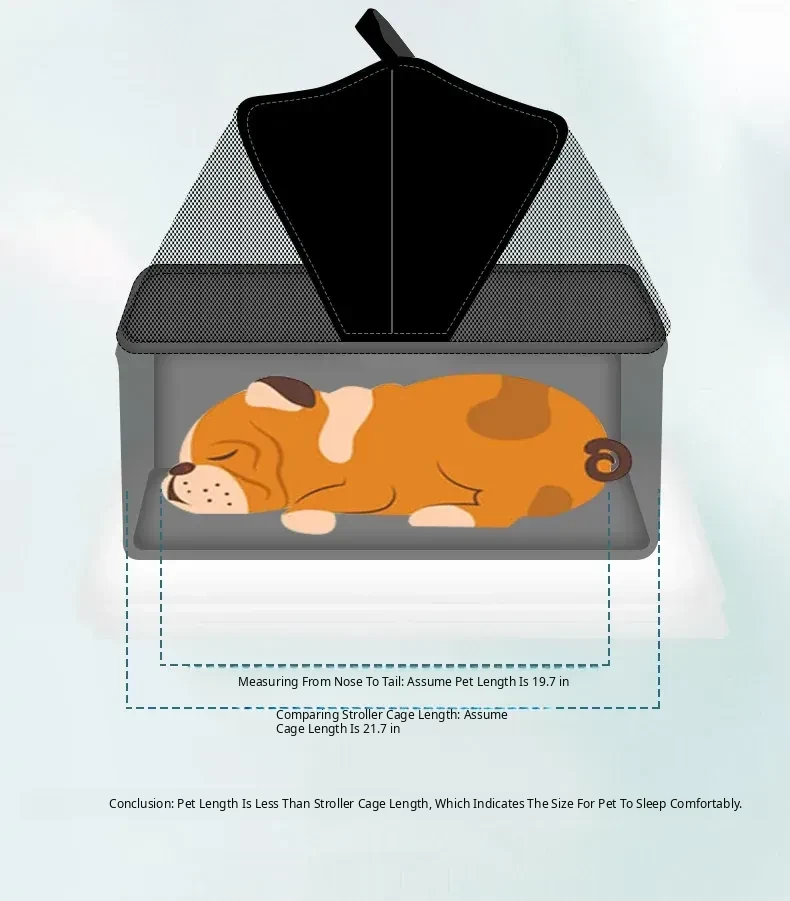 Measuring From Nose To Tail: Assume Pet Length Is 19.7 in

Comparing Stroller Cage Length: Assume Cage Length Is 21.7 in

Conclusion: Pet Length Is Less Than Stroller Cage Length, Which Indicates The Size For Pet To Sleep Comfortably.